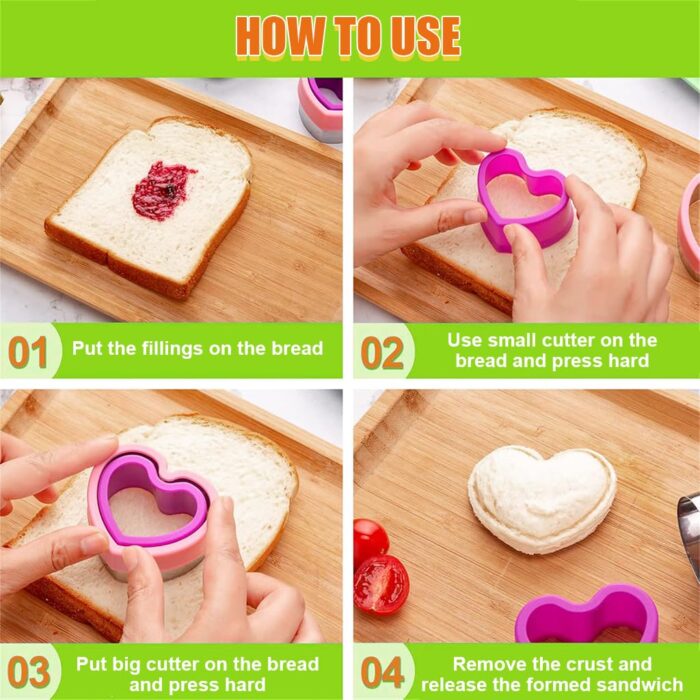 HOW TO USE

01 Put the fillings on the bread

02 Use small cutter on the bread and press hard

03 Put big cutter on the bread and press hard

04 Remove the crust and release the formed sandwich