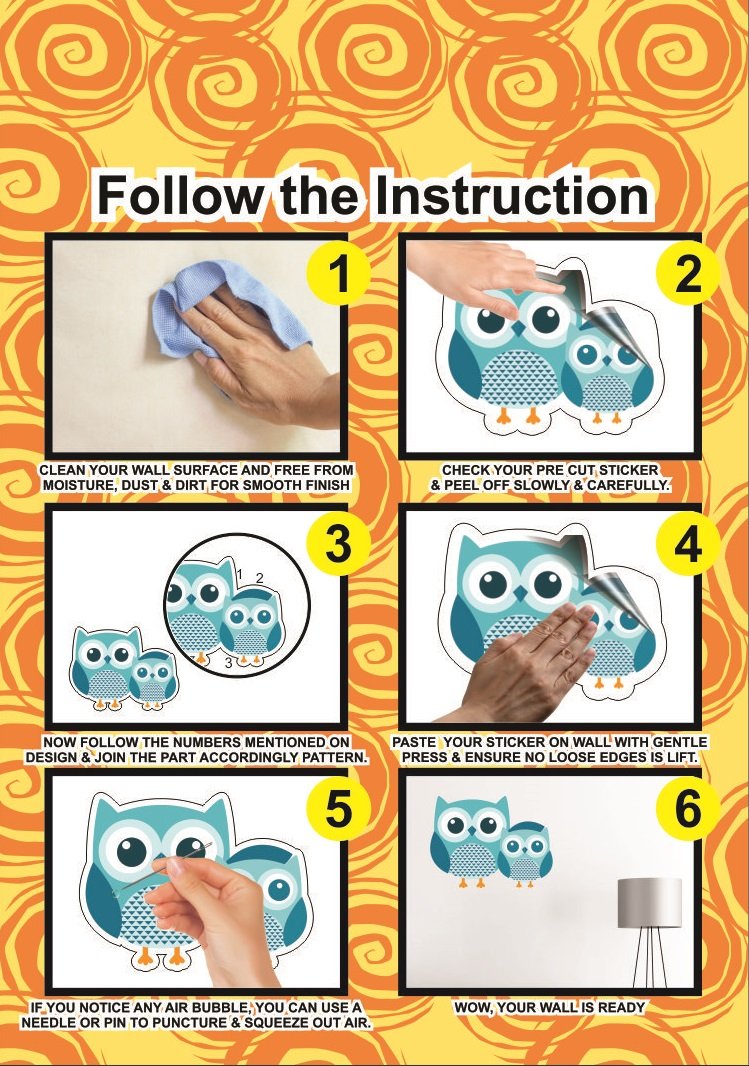 Follow the Instruction

1

CLEAN YOUR WALL SURFACE AND FREE FROM MOISTURE, DUST & DIRT FOR SMOOTH FINISH

2

CHECK YOUR PRE CUT STICKER & PEEL OFF SLOWLY & CAREFULLY.

3

1 2 3

NOW FOLLOW THE NUMBERS MENTIONED ON DESIGN & JOIN THE PART ACCORDINGLY PATTERN.

4

PASTE YOUR STICKER ON WALL WITH GENTLE PRESS & ENSURE NO LOOSE EDGES IS LIFT.

5

IF YOU NOTICE ANY AIR BUBBLE, YOU CAN USE A NEEDLE OR PIN TO PUNCTURE & SQUEEZE OUT AIR.

6

WOW, YOUR WALL IS READY