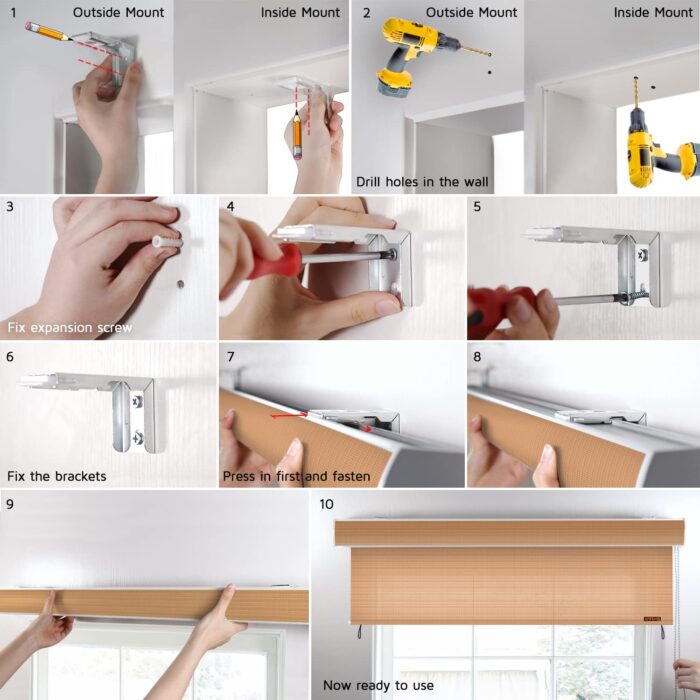 1 Outside Mount

Inside Mount

2 Outside Mount

Inside Mount

Drill holes in the wall

3

Fix expansion screw

4

5

6

Fix the brackets

7

Press in first and fasten

8

9

10

Now ready to use